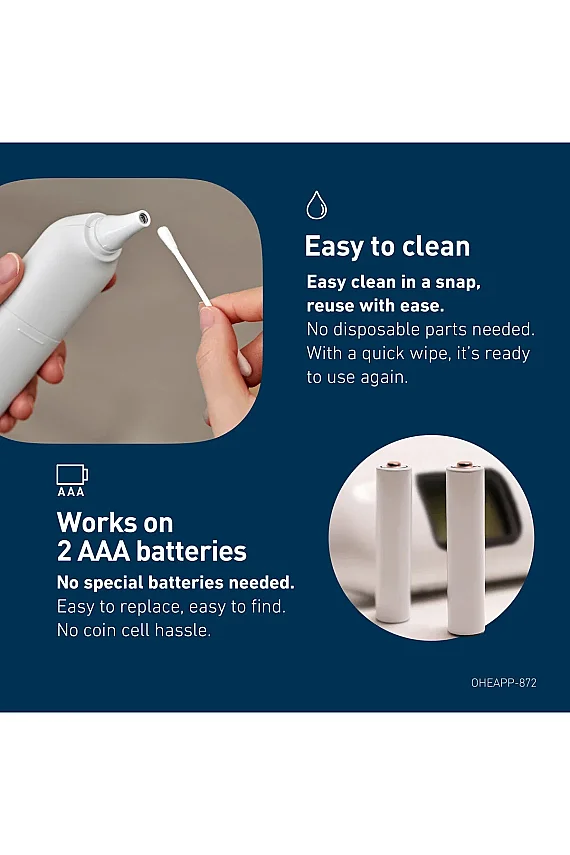 Easy to clean

Easy clean in a snap, reuse with ease.
No disposable parts needed. With a quick wipe, it's ready to use again.

AAA

Works on 2 AAA batteries

No special batteries needed.
Easy to replace, easy to find. No coin cell hassle.

OHEAPP-872