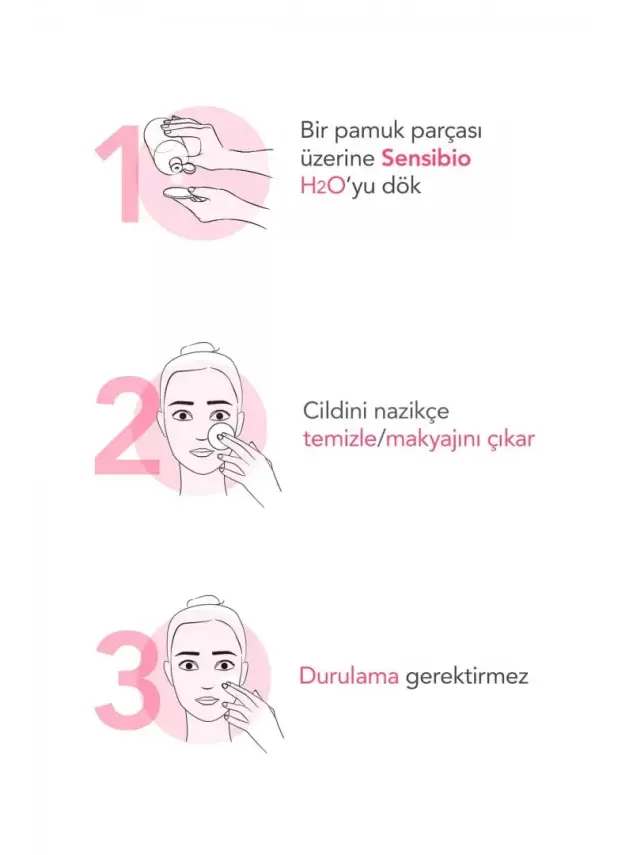 1

Bir pamuk parçası üzerine Sensibio $H_2O$'yu dök

2

Cildini nazikçe temizle/makyajını çıkar

3

Durulama gerektirmez