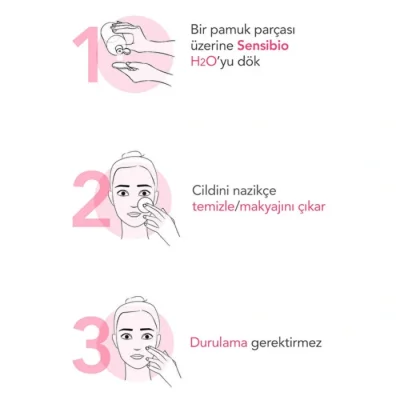 1

Bir pamuk parçası üzerine Sensibio $H_2O$'yu dök

2

Cildini nazikçe temizle/makyajını çıkar

3

Durulama gerektirmez