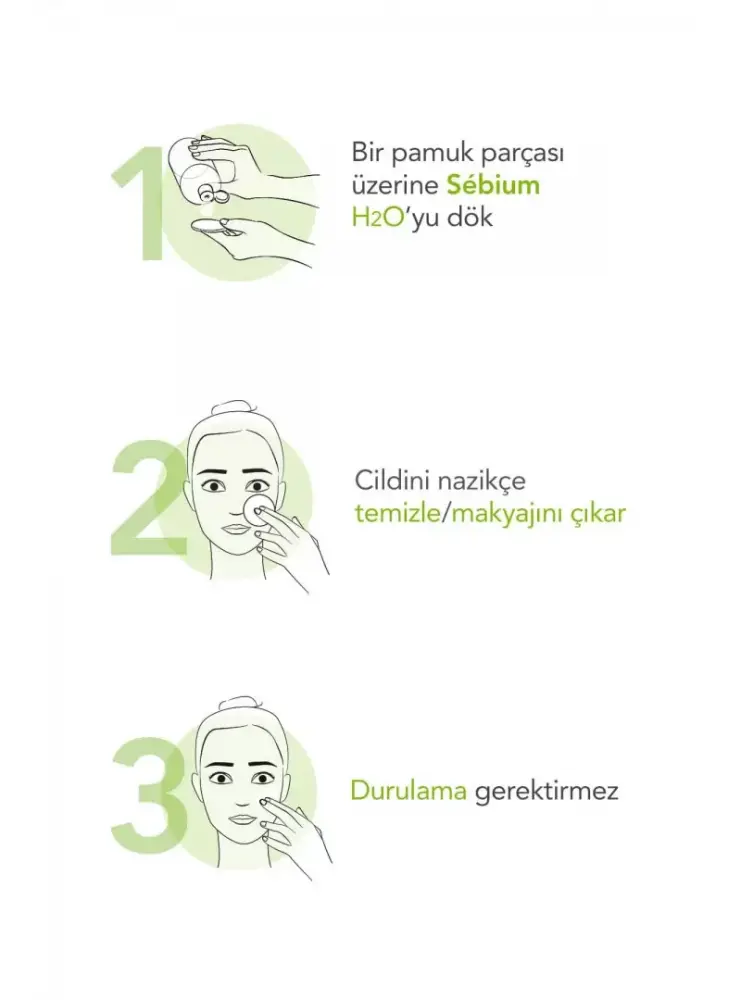 1

Bir pamuk parçası üzerine Sébium $H_2O$'yu dök

2

Cildini nazikçe temizle/makyajını çıkar

3

Durulama gerektirmez