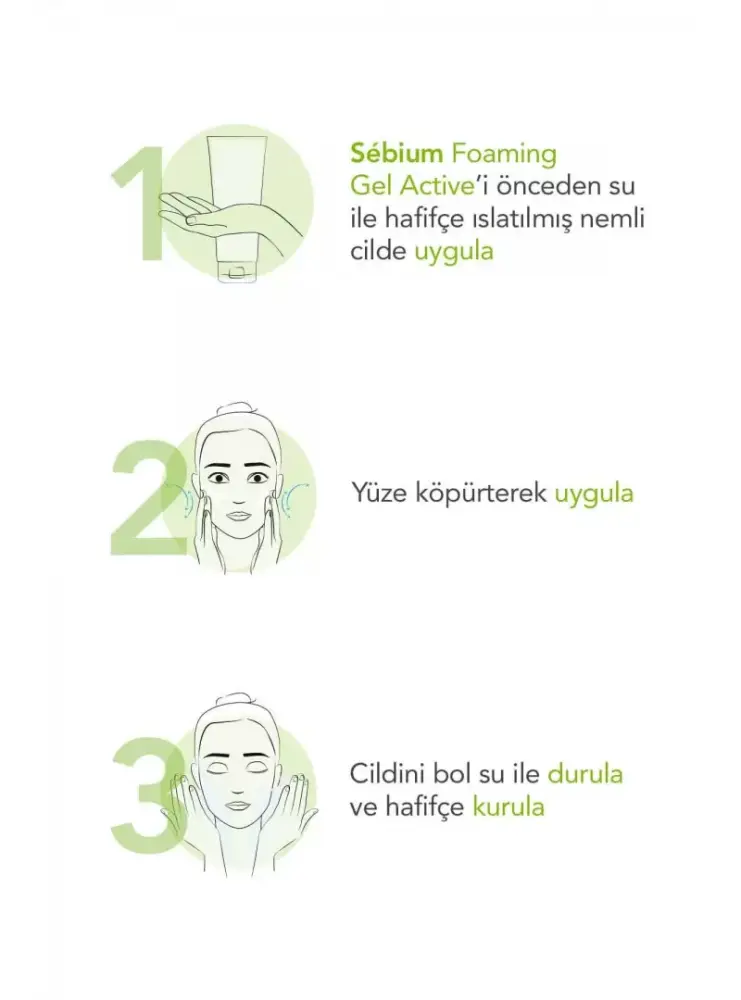 1

Sébium Foaming Gel Active'i önceden su ile hafifçe ıslatılmış nemli cilde uygula

2

Yüze köpürterek uygula

3

Cildini bol su ile durula ve hafifçe kurula