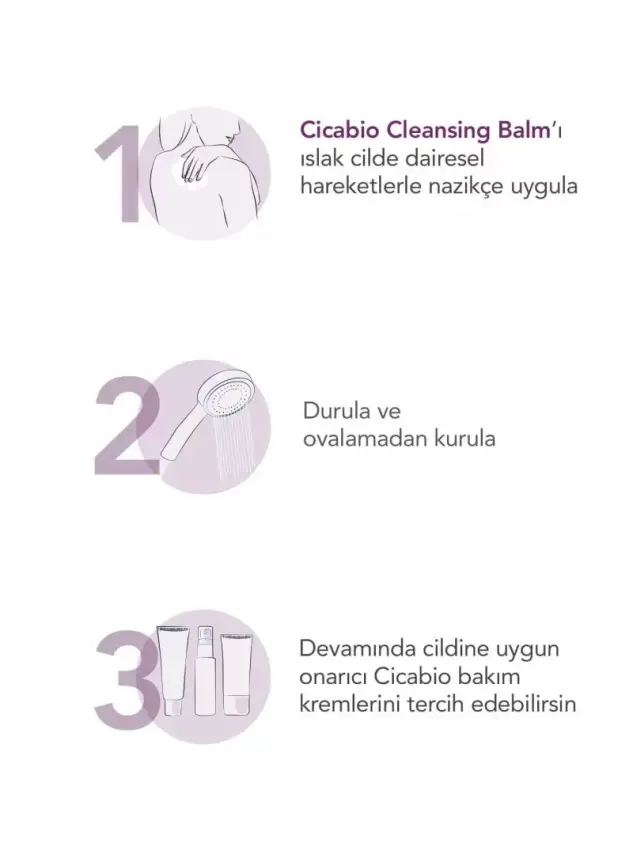 1

Cicabio Cleansing Balm'ı ıslak cilde dairesel hareketlerle nazikçe uygula

2

Durula ve ovalamadan kurula

3

Devamında cildine uygun onarıcı Cicabio bakım kremlerini tercih edebilirsin