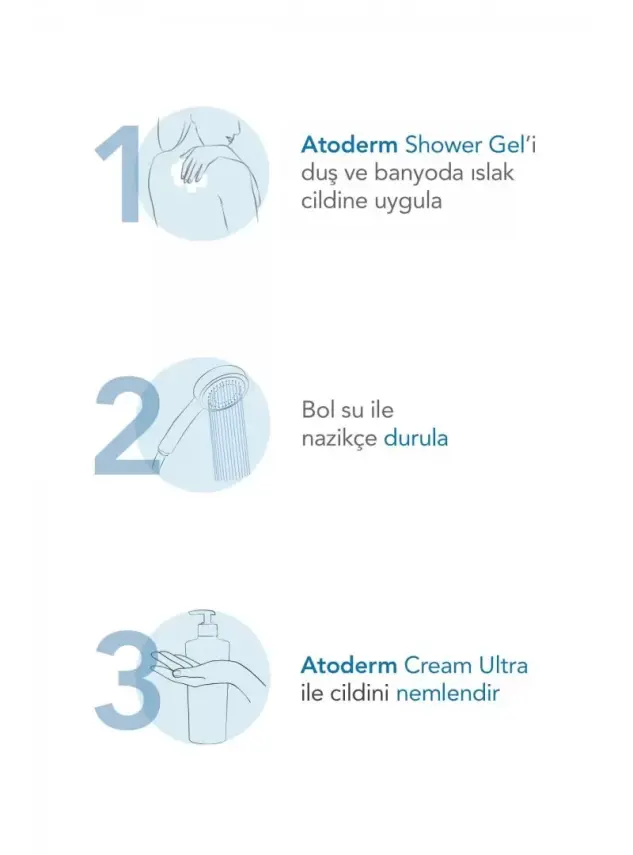 1

Atoderm Shower Gel'i duş ve banyoda ıslak cildine uygula

2

Bol su ile nazikçe durula

3

Atoderm Cream Ultra ile cildini nemlendir