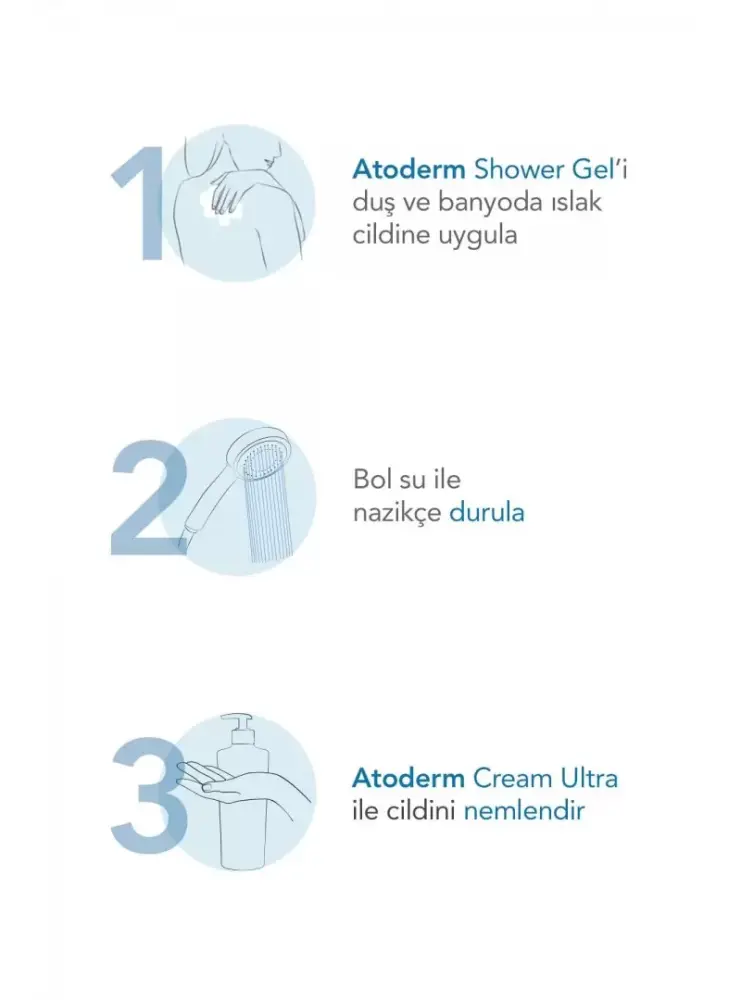 1

Atoderm Shower Gel'i duş ve banyoda ıslak cildine uygula

2

Bol su ile nazikçe durula

3

Atoderm Cream Ultra ile cildini nemlendir